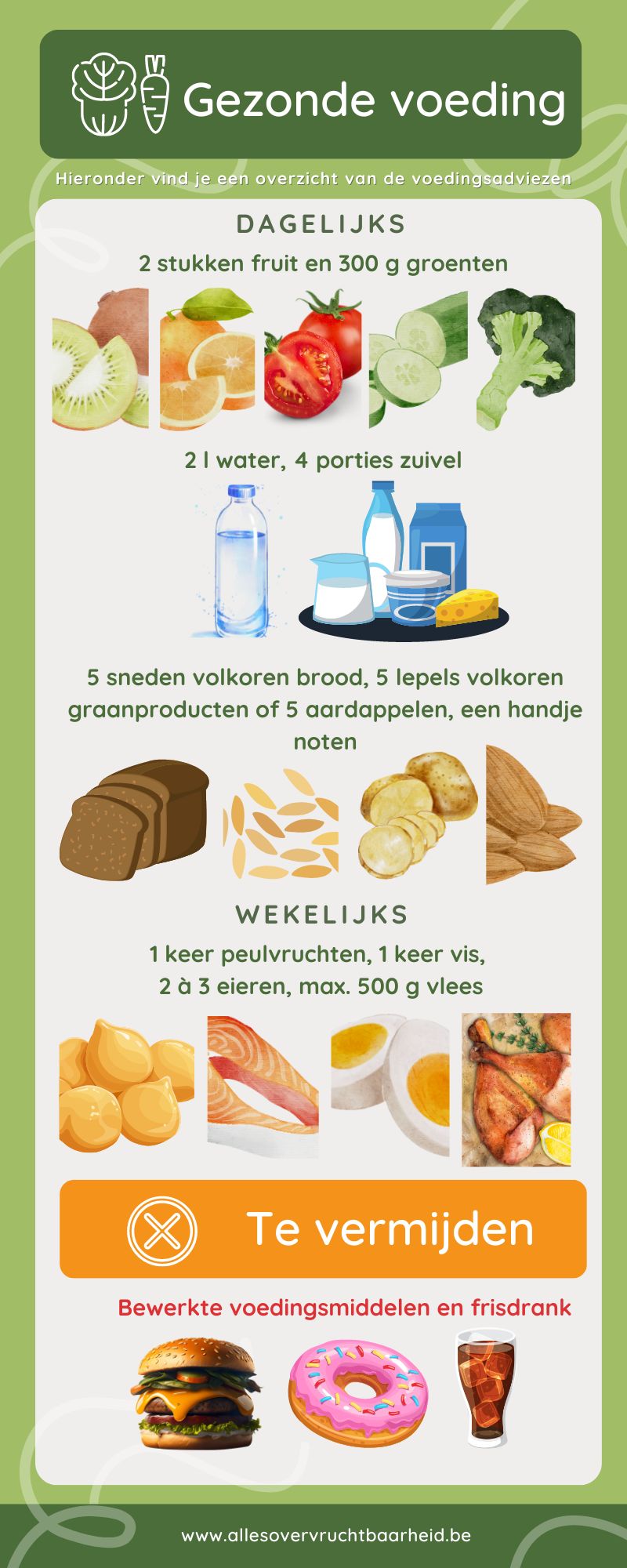 Gezonde voeding

Hieronder vind je een overzicht van de voedingsadviezen

DAGELIJKS

2 stukken fruit en 300 g groenten

2 l water, 4 porties zuivel

5 sneden volkoren brood, 5 lepels volkoren graanproducten of 5 aardappelen, een handje noten

WEKELIJKS

1 keer peulvruchten, 1 keer vis, 2 à 3 eieren, max. 500 g vlees

Te vermijden

Bewerkte voedingsmiddelen en frisdrank

www.allesovervruchtbaarheid.be