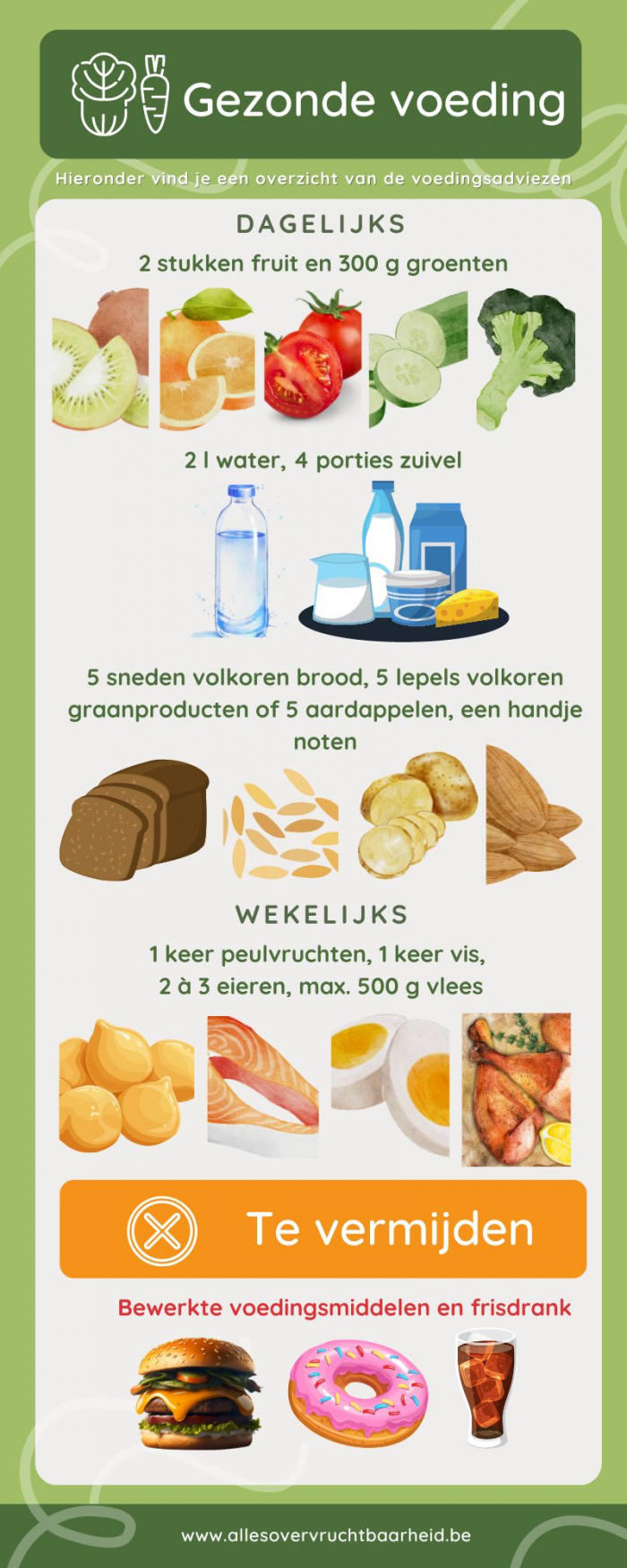 Gezonde voeding

Hieronder vind je een overzicht van de voedingsadviezen

DAGELIJKS

2 stukken fruit en 300 g groenten

2 l water, 4 porties zuivel

5 sneden volkoren brood, 5 lepels volkoren graanproducten of 5 aardappelen, een handje noten

WEKELIJKS

1 keer peulvruchten, 1 keer vis, 2 à 3 eieren, max. 500 g vlees

Te vermijden

Bewerkte voedingsmiddelen en frisdrank

www.allesovervruchtbaarheid.be